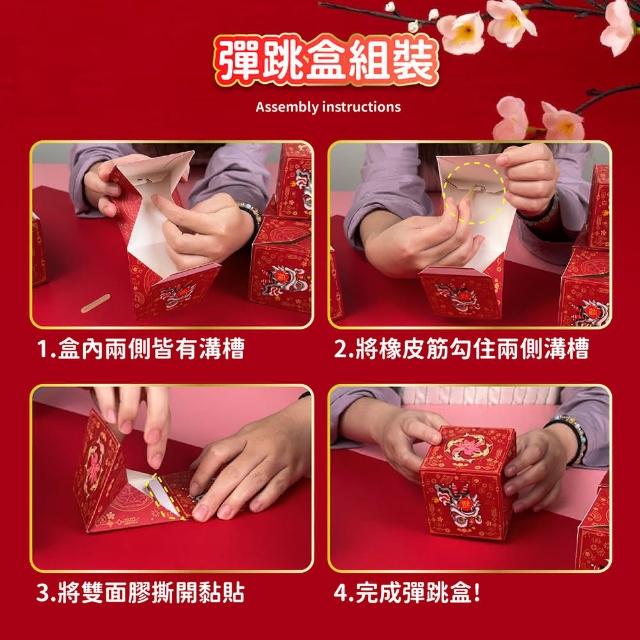 彈跳盒組裝

Assembly instructions

1.盒內兩側皆有溝槽

2.將橡皮筋勾住兩側溝槽

3.將雙面膠撕開黏貼

4.完成彈跳盒!