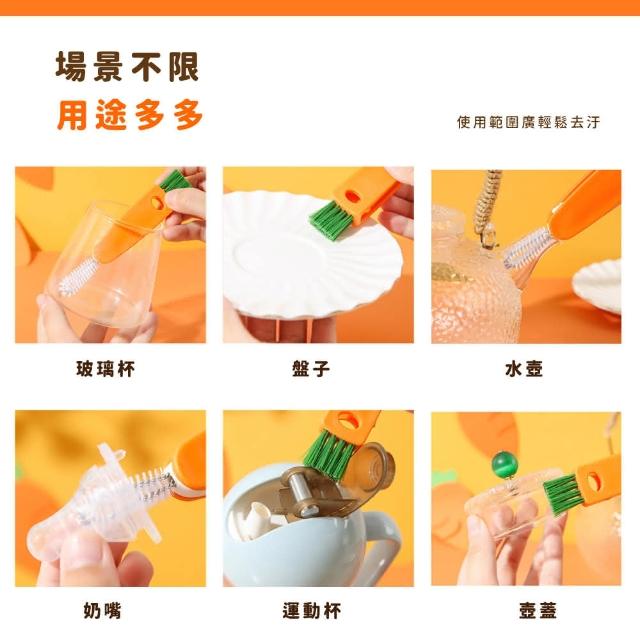 場景不限
用途多多

使用範圍廣輕鬆去汙

玻璃杯

盤子

水壺

奶嘴

運動杯

壺蓋