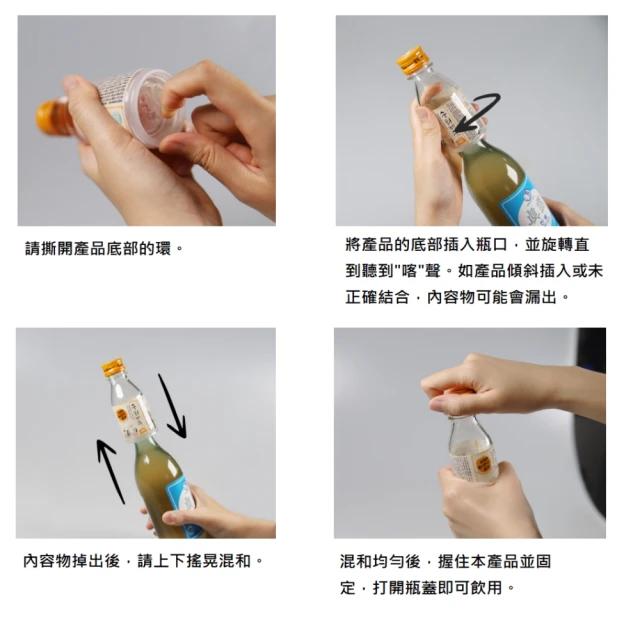 請撕開產品底部的環。

將產品的底部插入瓶口，並旋轉直到聽到"喀"聲。如產品傾斜插入或未正確結合，內容物可能會漏出。

內容物掉出後，請上下搖晃混和。

混和均勻後，握住本產品並固定，打開瓶蓋即可飲用。