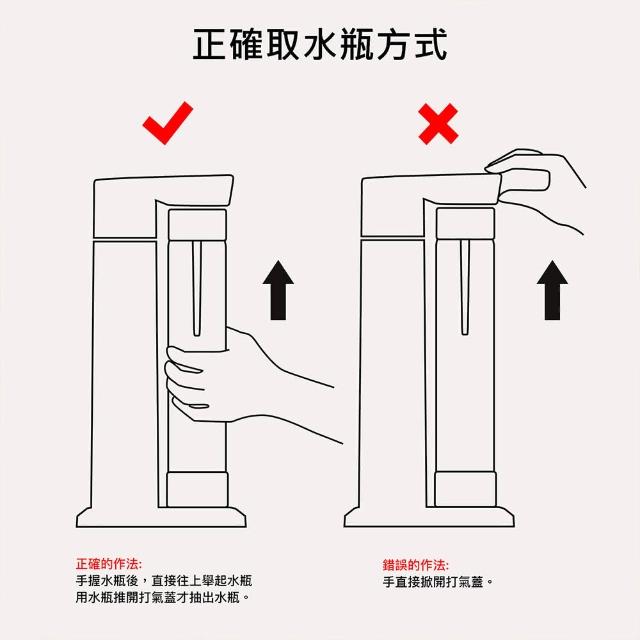 正確取水瓶方式

正確的作法:
手握水瓶後，直接往上舉起水瓶
用水瓶推開打氣蓋才抽出水瓶。

錯誤的作法:
手直接掀開打氣蓋。