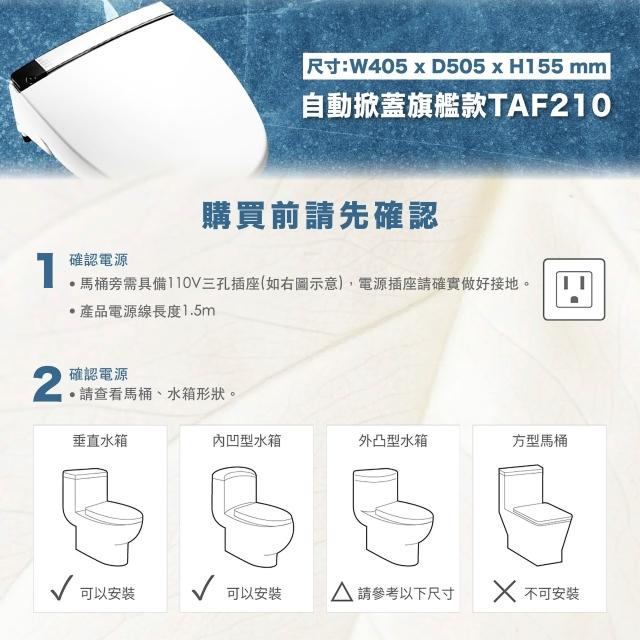 尺寸:W405 x D505 x H155 mm
自動掀蓋旗艦款TAF210

購買前請先確認

1 確認電源
• 馬桶旁需具備110V三孔插座(如右圖示意)，電源插座請確實做好接地。
• 產品電源線長度1.5m

2 確認電源
• 請查看馬桶、水箱形狀。

垂直水箱
✓ 可以安裝

內凹型水箱
✓ 可以安裝

外凸型水箱
△ 請參考以下尺寸

方型馬桶
✕ 不可安裝