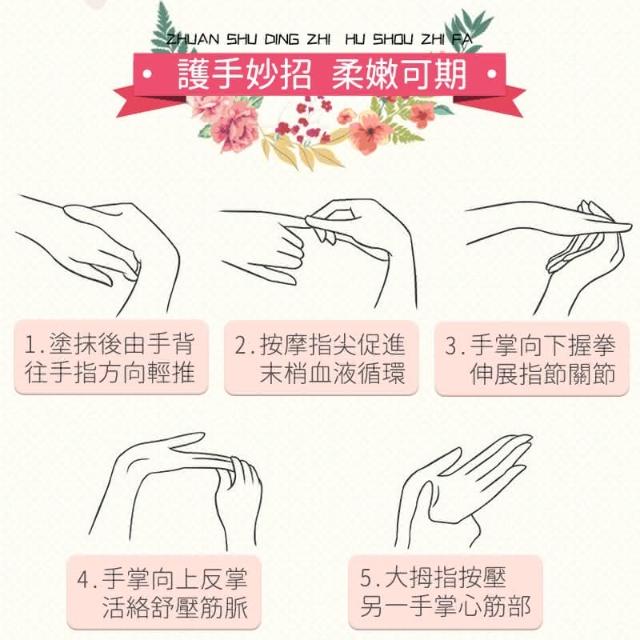 ZHUAN SHU DING ZHI HU SHOU ZHI FA

護手妙招 柔嫩可期

1.塗抹後由手背往手指方向輕推

2.按摩指尖促進末梢血液循環

3.手掌向下握拳伸展指節關節

4.手掌向上反掌活絡舒壓筋脈

5.大拇指按壓另一手掌心筋部