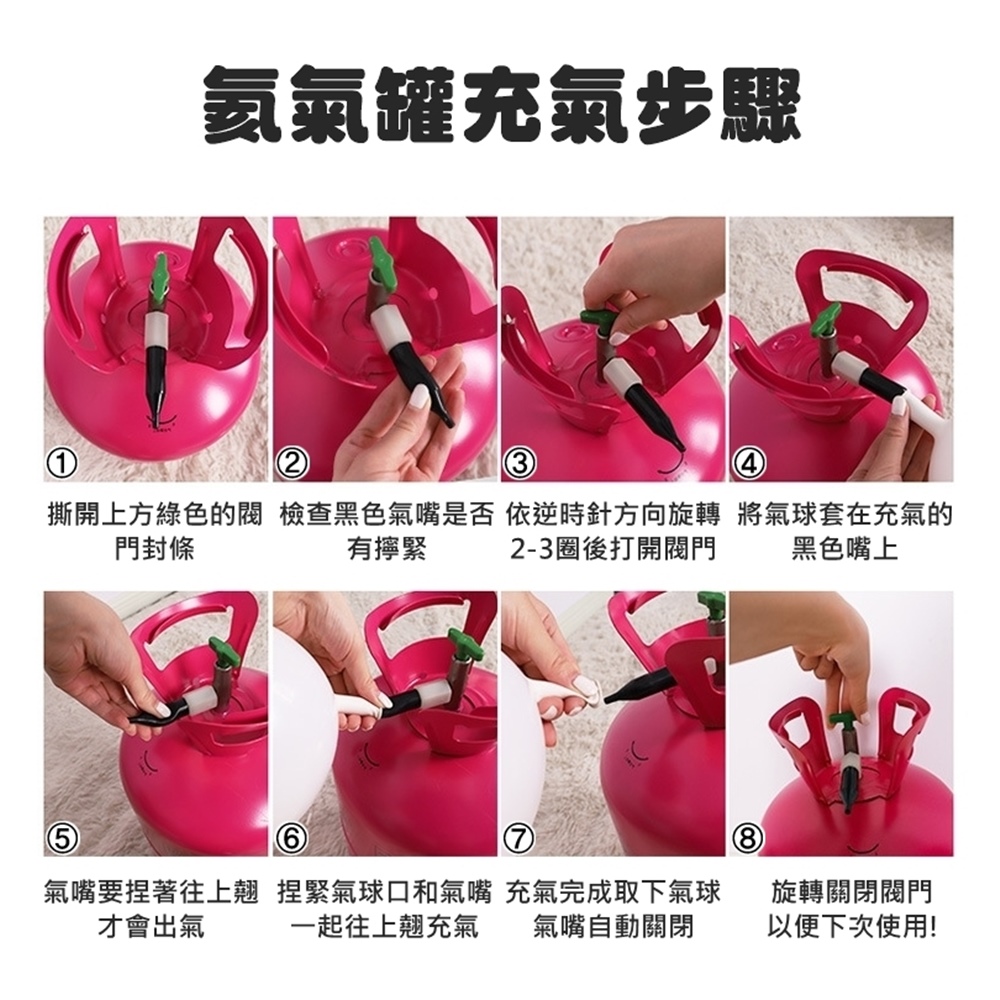 氦氣罐充氣步驟

①
撕開上方綠色的閥門封條

②
檢查黑色氣嘴是否有擰緊

③
依逆時針方向旋轉2-3圈後打開閥門

④
將氣球套在充氣的黑色嘴上

⑤
氣嘴要捏著往上翹才會出氣

⑥
捏緊氣球口和氣嘴一起往上翹充氣

⑦
充氣完成取下氣球氣嘴自動關閉

⑧
旋轉關閉閥門以便下次使用!