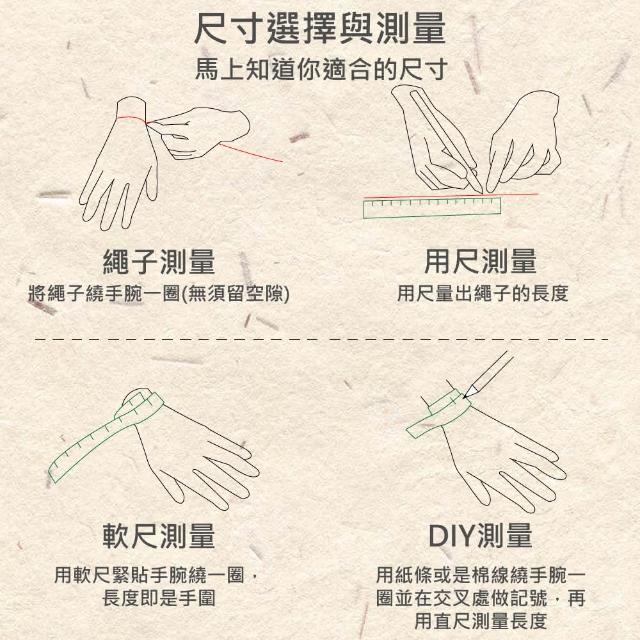 尺寸選擇與測量
馬上知道你適合的尺寸

繩子測量
將繩子繞手腕一圈(無須留空隙)

用尺測量
用尺量出繩子的長度

軟尺測量
用軟尺緊貼手腕繞一圈，長度即是手圍

DIY測量
用紙條或是棉線繞手腕一圈並在交叉處做記號，再用直尺測量長度