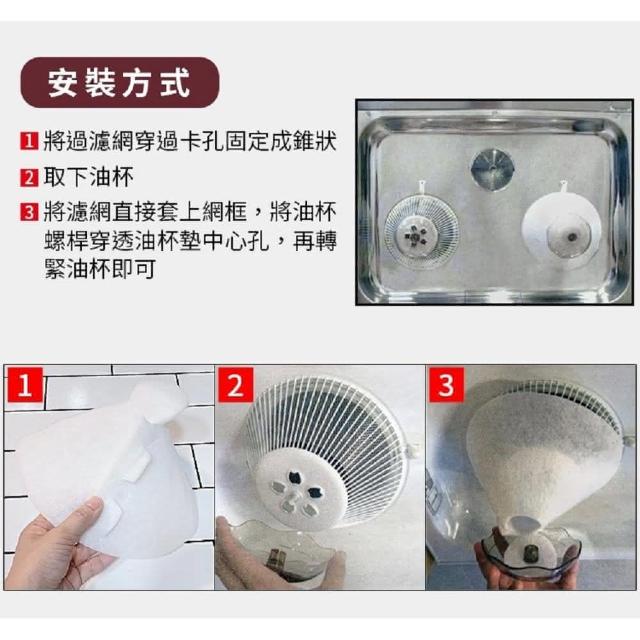 安裝方式

1 將過濾網穿過卡孔固定成錐狀

2 取下油杯

3 將濾網直接套上網框，將油杯螺桿穿透油杯墊中心孔，再轉緊油杯即可

1

2

3