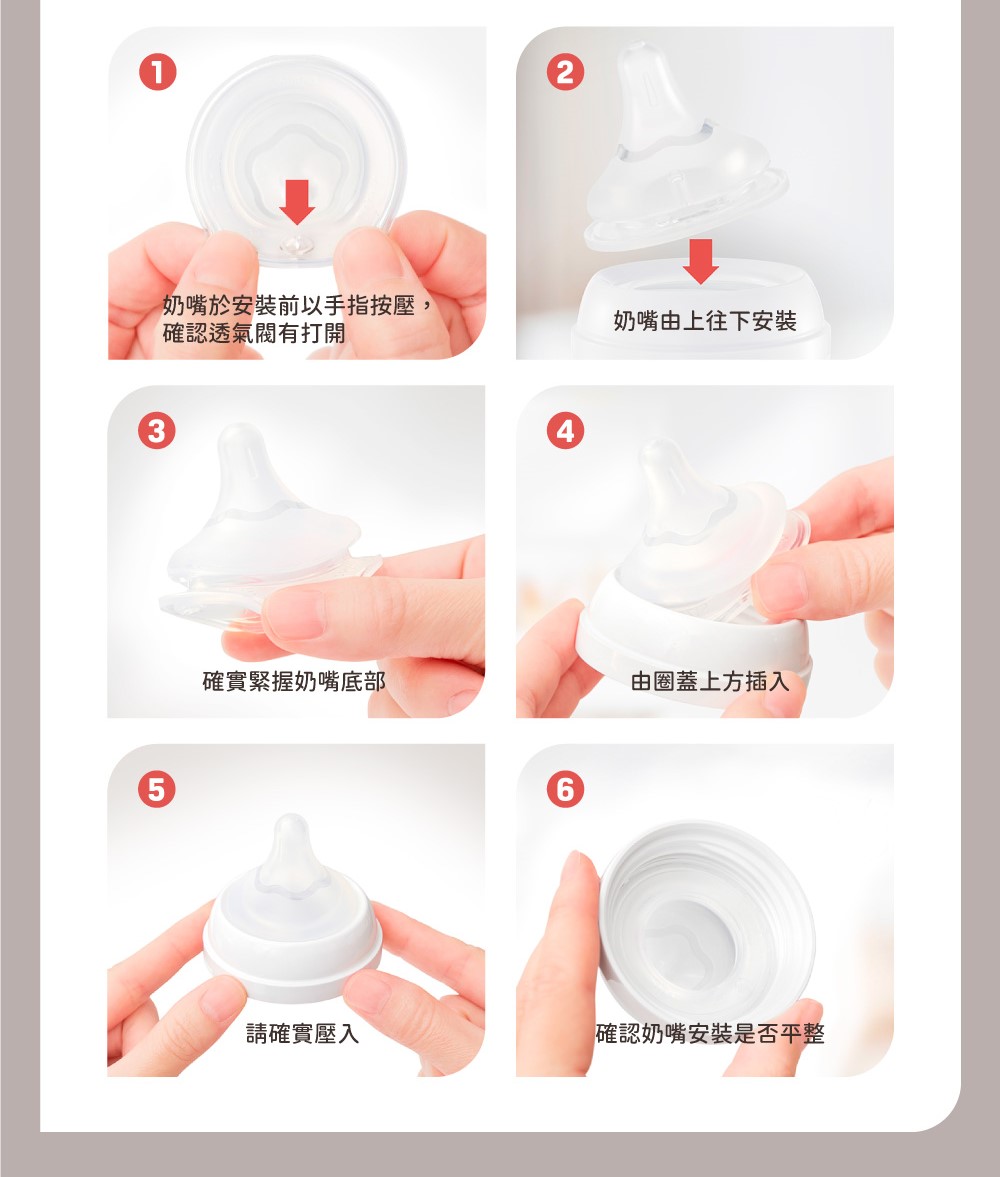 1
奶嘴於安裝前以手指按壓，確認透氣閥有打開

2
奶嘴由上往下安裝

3
確實緊握奶嘴底部

4
由圈蓋上方插入

5
請確實壓入

6
確認奶嘴安裝是否平整