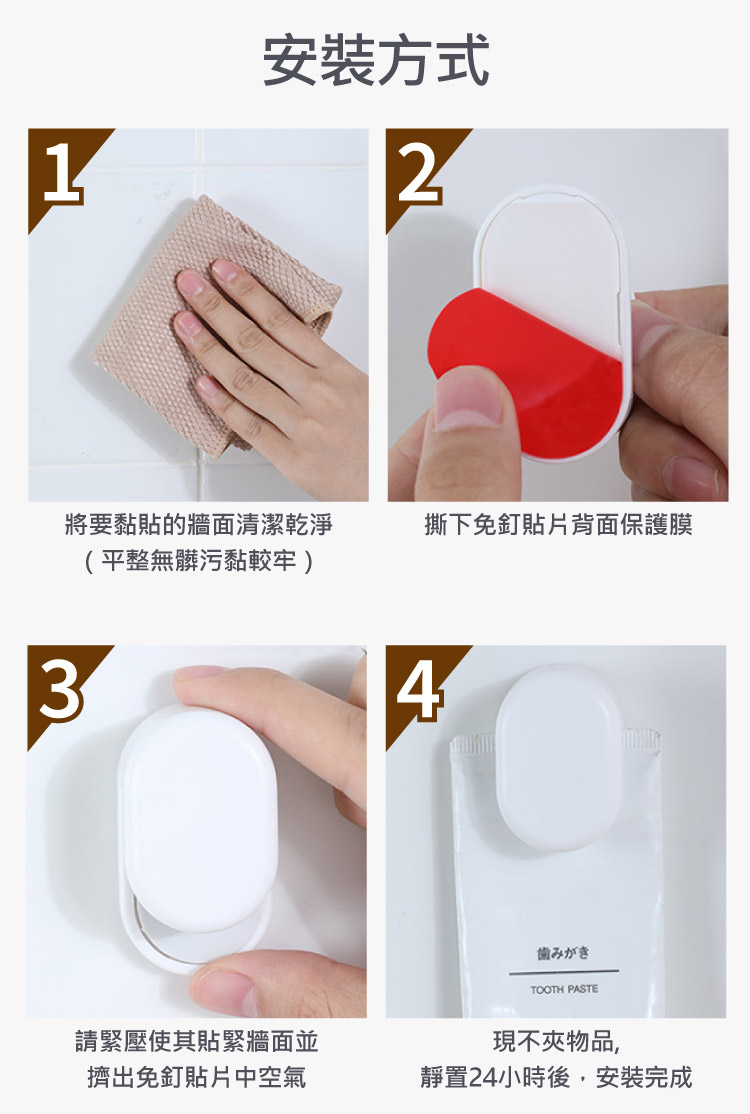 安裝方式

1

將要黏貼的牆面清潔乾淨
（平整無髒污黏較牢）

2

撕下免釘貼片背面保護膜

3

請緊壓使其貼緊牆面並
擠出免釘貼片中空氣

4

歯みがき
TOOTH PASTE

現不夾物品,
靜置24小時後，安裝完成