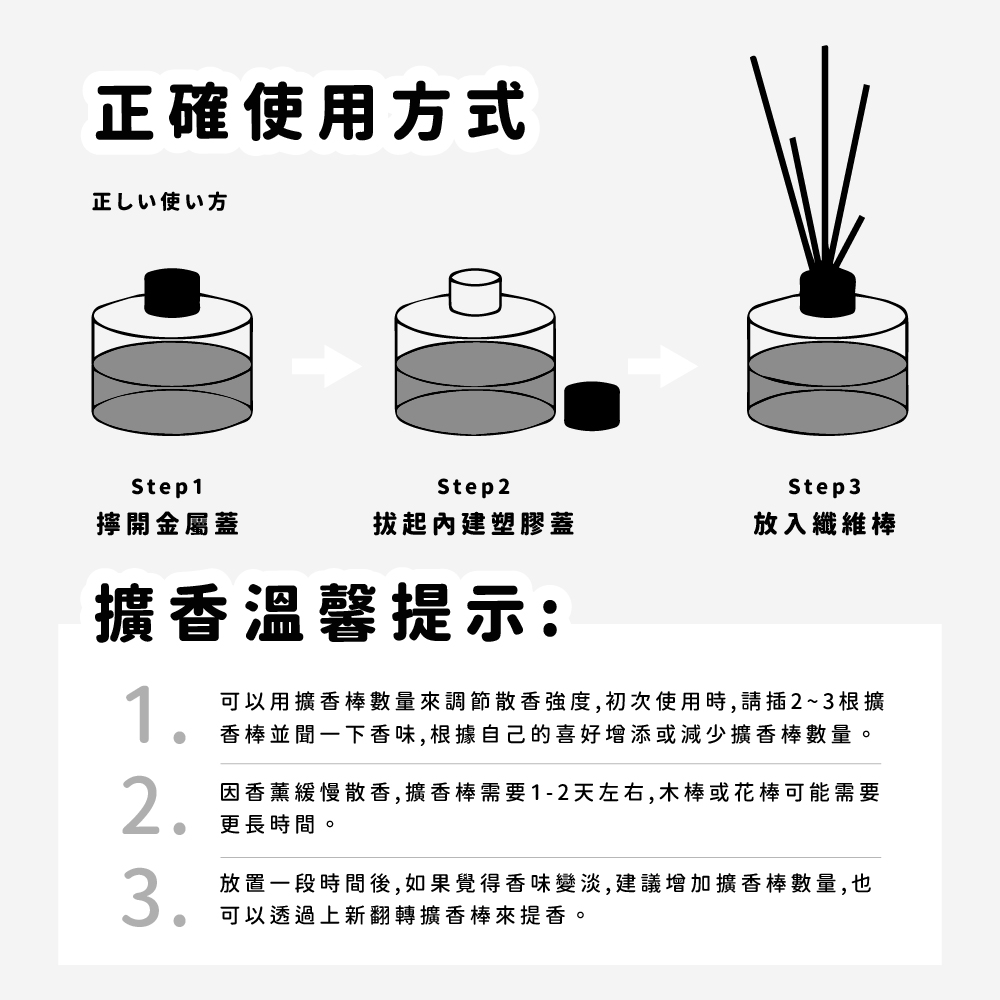 正確使用方式

正しい使い方

Step1
擰開金屬蓋

Step2
拔起內建塑膠蓋

Step3
放入纖維棒

擴香溫馨提示:

1. 可以用擴香棒數量來調節散香強度,初次使用時,請插2~3根擴香棒並聞一下香味,根據自己的喜好增添或減少擴香棒數量。

2. 因香薰緩慢散香,擴香棒需要1-2天左右,木棒或花棒可能需要更長時間。

3. 放置一段時間後,如果覺得香味變淡,建議增加擴香棒數量,也可以透過上新翻轉擴香棒來提香。