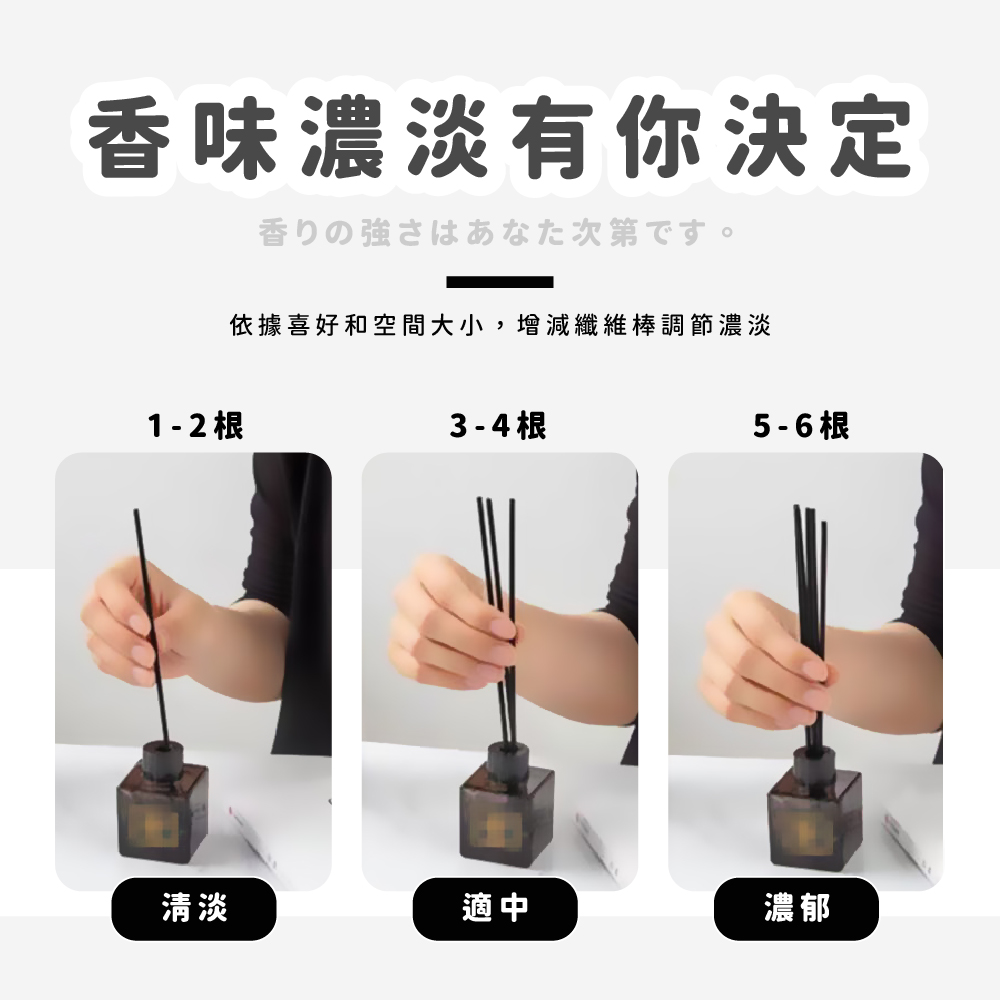 香味濃淡有你決定

香りの強さはあなた次第です。

依據喜好和空間大小，增減纖維棒調節濃淡

1-2根

3-4根

5-6根

清淡

適中

濃郁