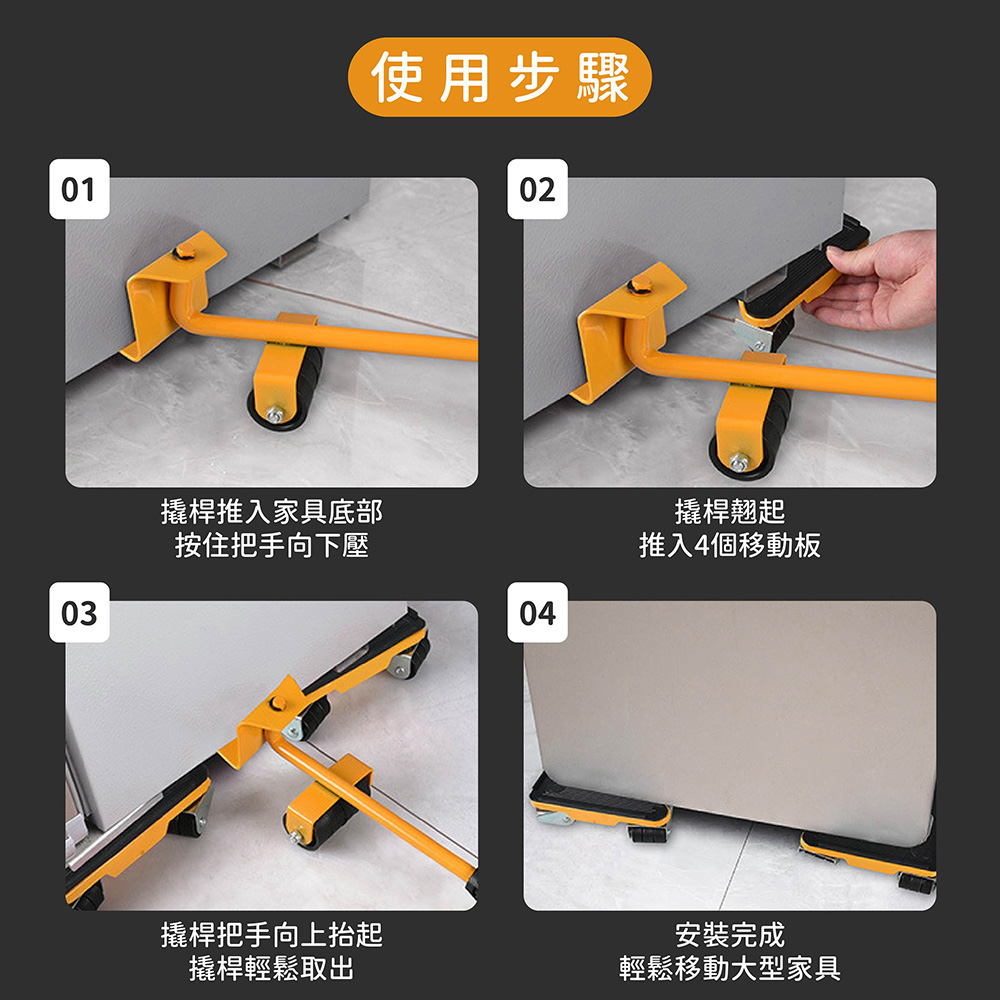 使用步驟

01

撬桿推入家具底部
按住把手向下壓

02

撬桿翹起
推入4個移動板

03

撬桿把手向上抬起
撬桿輕鬆取出

04

安裝完成
輕鬆移動大型家具